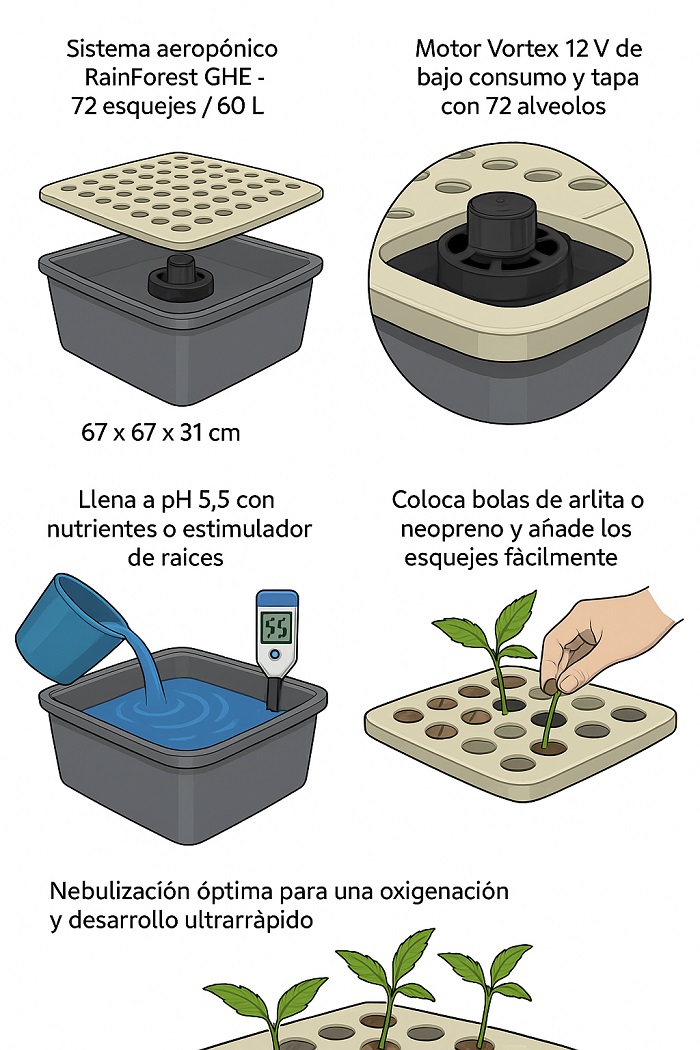 Sistema aeropónico RainForest GHE - 72 esquejes / 60 L

Motor Vortex 12 V de bajo consumo y tapa con 72 alveolos

67 x 67 x 31 cm

Llena a pH 5,5 con nutrientes o estimulador de raices

55

Coloca bolas de arlita o neopreno y añade los esquejes fàcilmente

Nebulización óptima para una oxigenación y desarrollo ultrarràpido